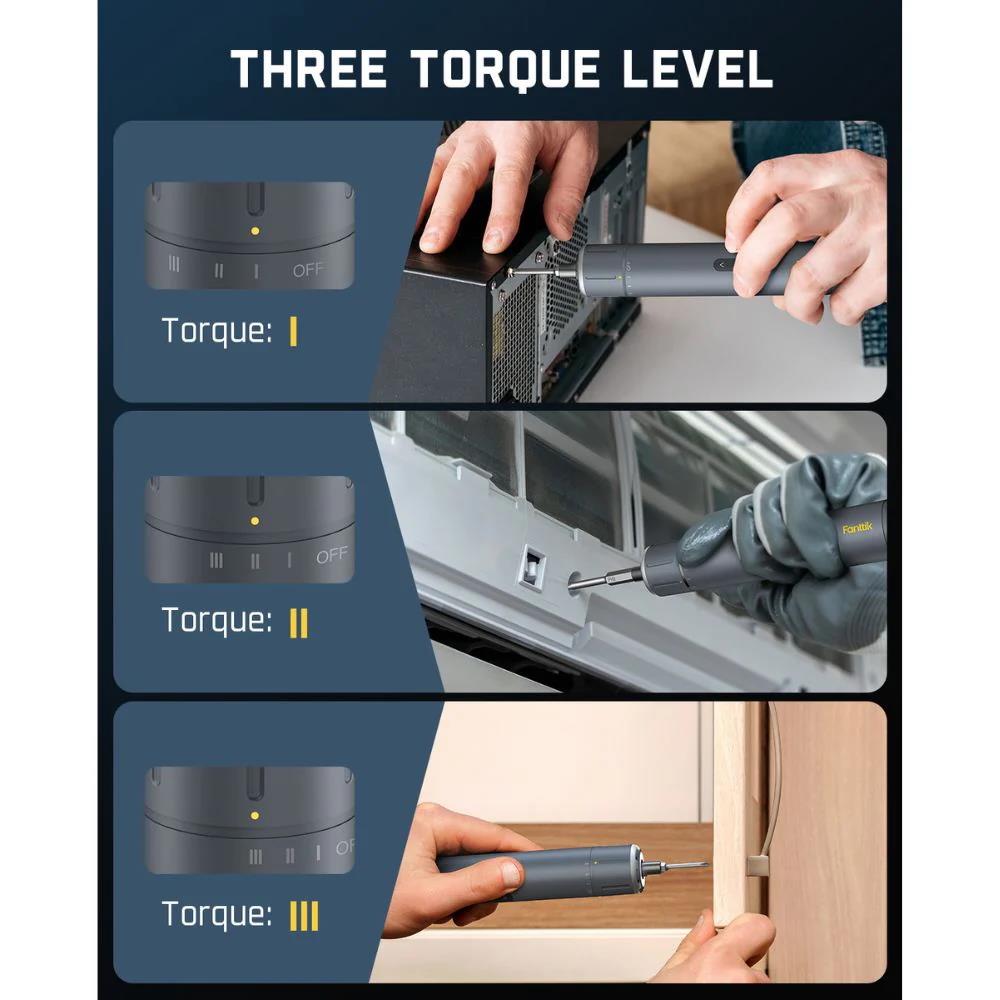 THREE TORQUE LEVEL

III II I OFF

Torque: I

III II I OFF

Fanttik

Torque: II

III II I OF

Torque: III